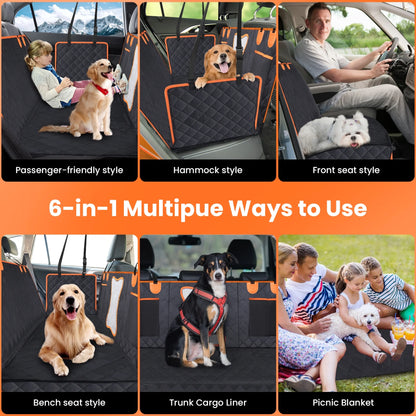 Passenger-friendly style

Hammock style

Front seat style

6-in-1 Multipue Ways to Use

Bench seat style

Trunk Cargo Liner

Picnic Blanket